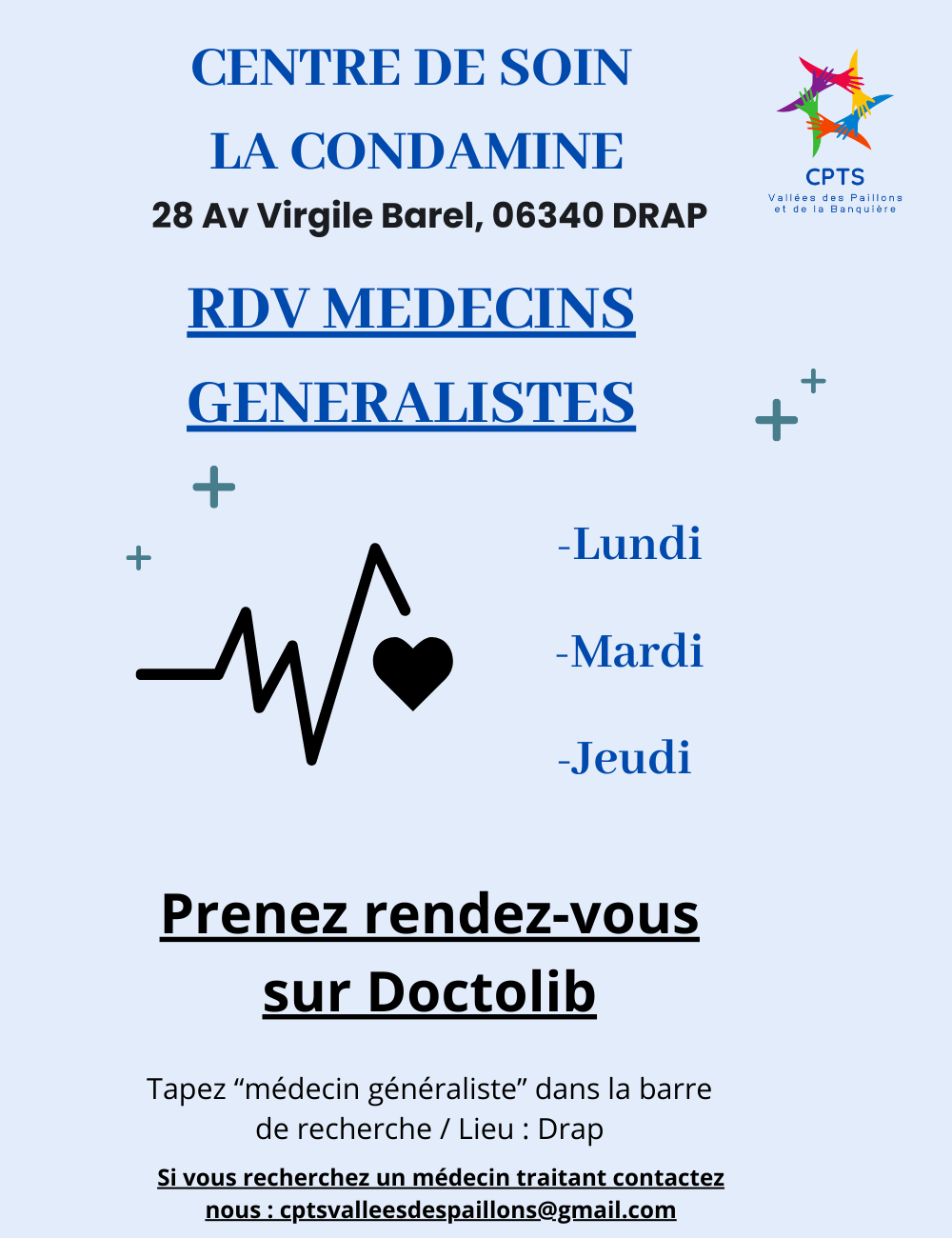 CENTRE DE SOIN

LA CONDAMINE

28 Av Virgile Barel, 06340 DRAP

CPTS
Vallées des Paillons
et de la Banquière

RDV MEDECINS GENERALISTES

-Lundi

-Mardi

-Jeudi

Prenez rendez-vous sur Doctolib

Tapez "médecin généraliste" dans la barre de recherche / Lieu : Drap

Si vous recherchez un médecin traitant contactez nous : cptsvalleesdespaillons@gmail.com